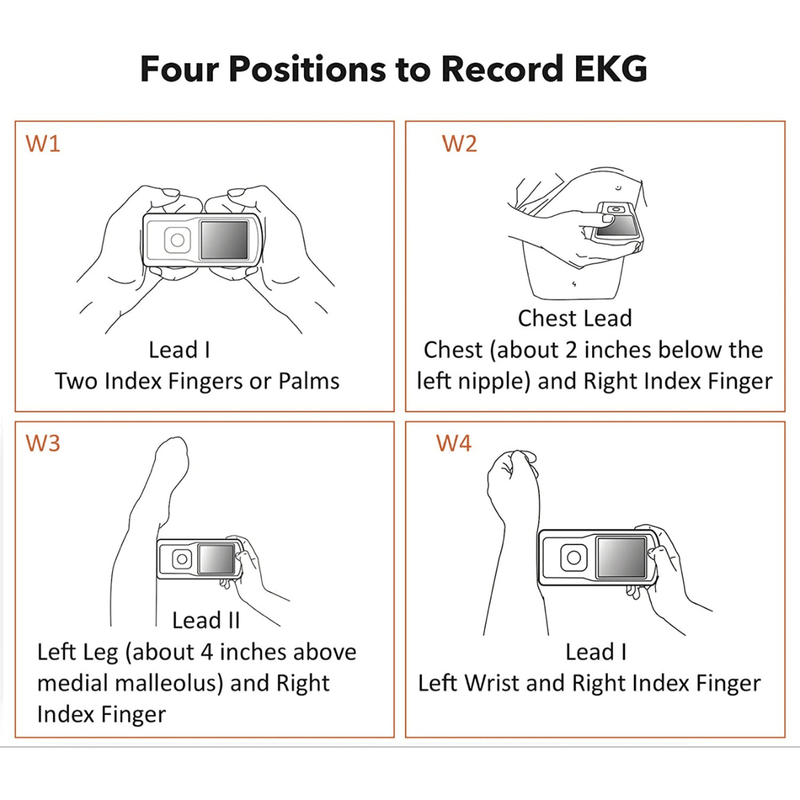 Four Positions to Record EKG

W1

Lead I
Two Index Fingers or Palms

W2

Chest Lead
Chest (about 2 inches below the left nipple) and Right Index Finger

W3

Lead II
Left Leg (about 4 inches above medial malleolus) and Right Index Finger

W4

Lead I
Left Wrist and Right Index Finger