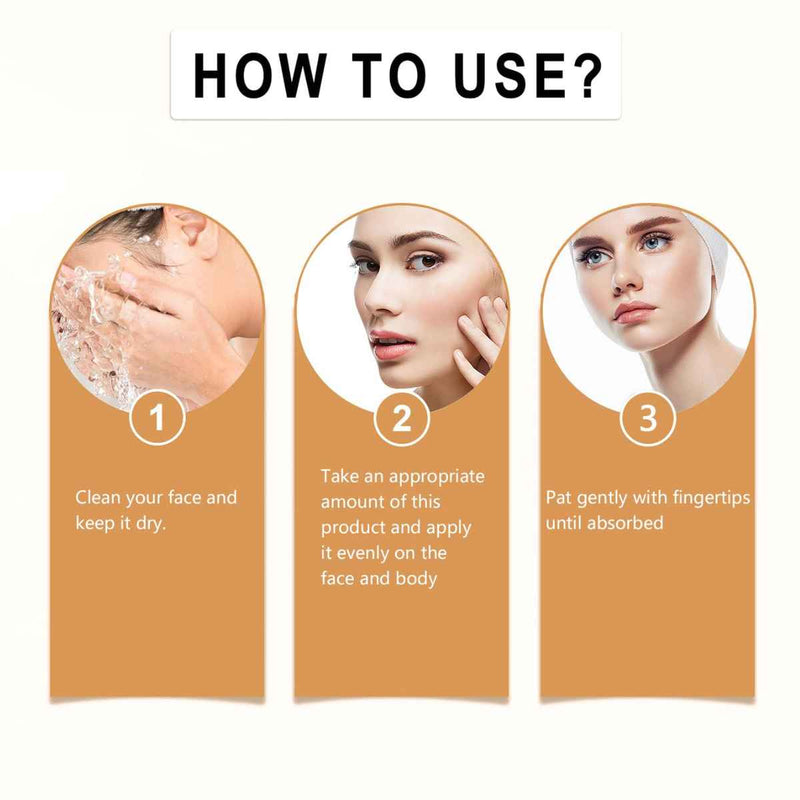 HOW TO USE?

1

Clean your face and keep it dry.

2

Take an appropriate amount of this product and apply it evenly on the face and body

3

Pat gently with fingertips until absorbed